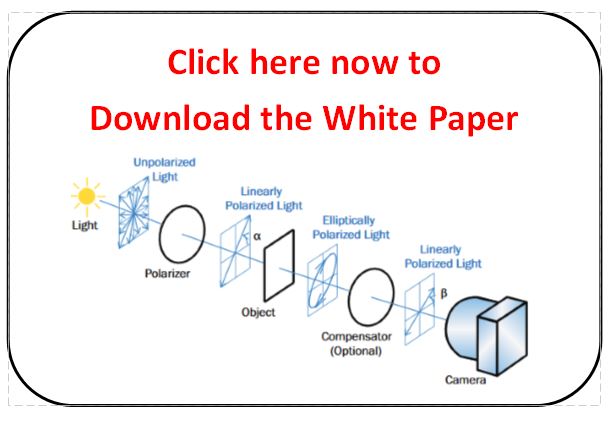 Click here now to
Download the White Paper

Unpolarized Light

Light

Polarizer

Linearly Polarized Light

α

Object

Elliptically Polarized Light

Compensator (Optional)

Linearly Polarized Light

β

Camera